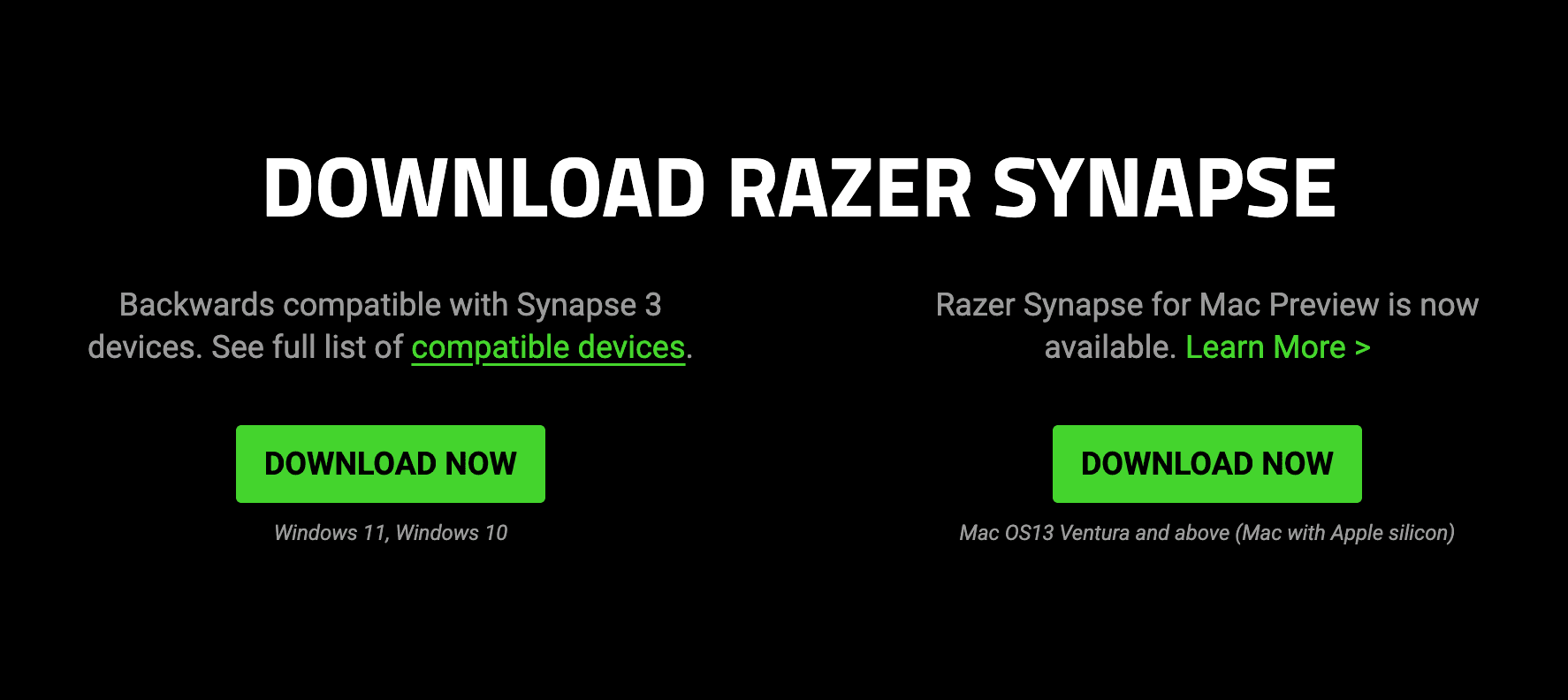 DOWNLOAD RAZER SYNAPSE

Backwards compatible with Synapse 3 devices. See full list of compatible devices.

DOWNLOAD NOW

Windows 11, Windows 10

Razer Synapse for Mac Preview is now available. Learn More >

DOWNLOAD NOW

Mac OS13 Ventura and above (Mac with Apple silicon)